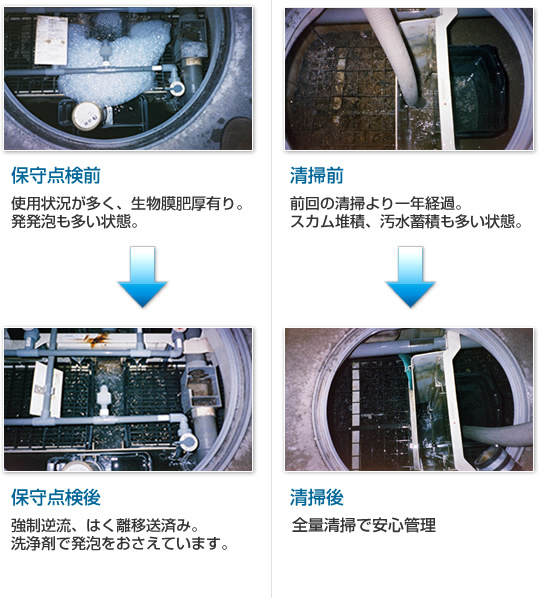 保守点検前

使用状況が多く、生物膜肥厚有り。
発発泡も多い状態。

保守点検後

強制逆流、はく離移送済み。
洗浄剤で発泡をおさえています。

清掃前

前回の清掃より一年経過。
スカム堆積、汚水蓄積も多い状態。

清掃後

全量清掃で安心管理